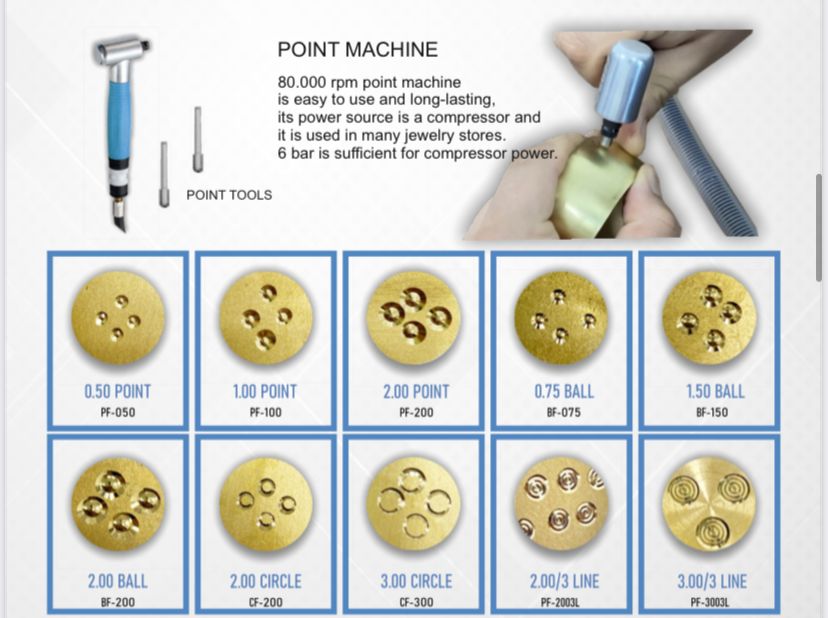 POINT MACHINE

80.000 rpm point machine is easy to use and long-lasting, its power source is a compressor and it is used in many jewelry stores. 6 bar is sufficient for compressor power.

POINT TOOLS

0.50 POINT
PF-050

1.00 POINT
PF-100

2.00 POINT
PF-200

0.75 BALL
BF-075

1.50 BALL
BF-150

2.00 BALL
BF-200

2.00 CIRCLE
CF-200

3.00 CIRCLE
CF-300

2.00/3 LINE
PF-2003L

3.00/3 LINE
PF-3003L